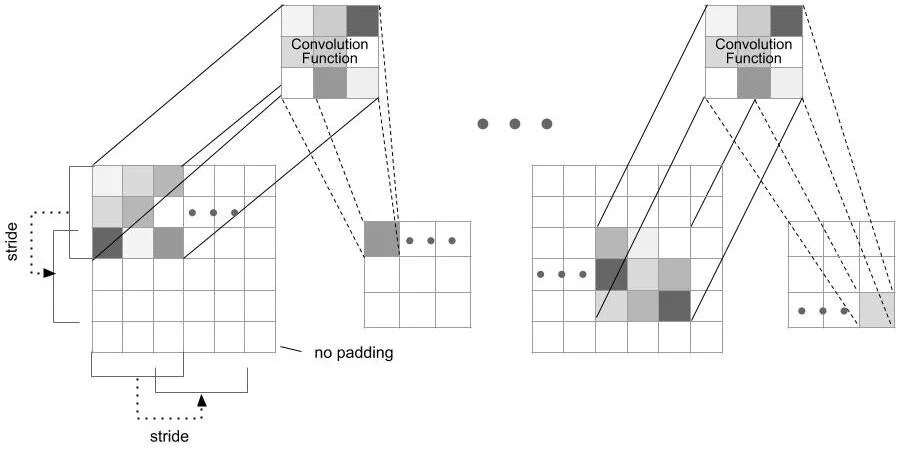 Convolution Function

Convolution Function

stride

no padding

stride